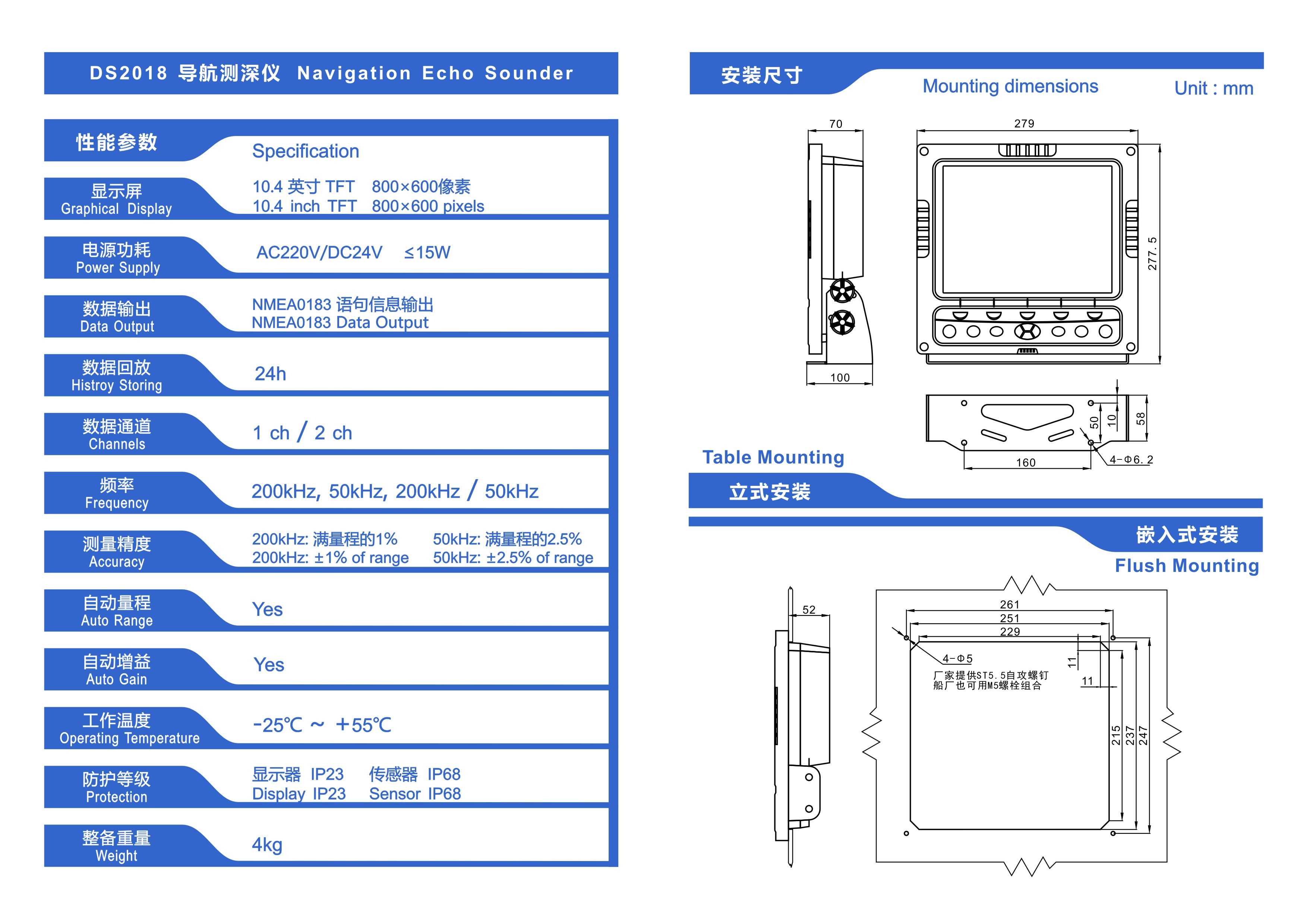 DS2018 导航测深仪 Navigation Echo Sounder

性能参数 Specification

显示屏 Graphical Display
10.4 英寸 TFT 800×600像素
10.4 inch TFT 800×600 pixels

电源功耗 Power Supply
AC220V/DC24V ≤15W

数据输出 Data Output
NMEA0183 语句信息输出
NMEA0183 Data Output

数据回放 Histroy Storing
24h

数据通道 Channels
1 ch / 2 ch

频率 Frequency
200kHz, 50kHz, 200kHz / 50kHz

测量精度 Accuracy
200kHz: 满量程的1% 50kHz: 满量程的2.5%
200kHz: ±1% of range 50kHz: ±2.5% of range

自动量程 Auto Range
Yes

自动增益 Auto Gain
Yes

工作温度 Operating Temperature
-25℃ ~ +55℃

防护等级 Protection
显示器 IP23 传感器 IP68
Display IP23 Sensor IP68

整备重量 Weight
4kg

安装尺寸 Mounting dimensions Unit : mm

70
279
277.5
100
50
10
58
160
4-Φ6.2

Table Mounting
立式安装

嵌入式安装
Flush Mounting

52
261
251
229
4-Φ5
厂家提供ST5.5自攻螺钉
船厂也可用M5螺栓组合
11
11
215
237
247